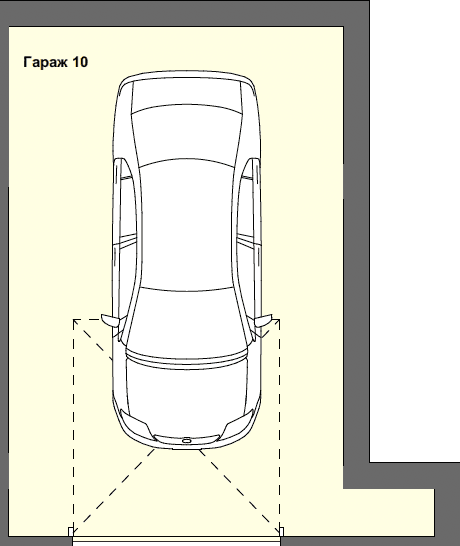 Гараж 10