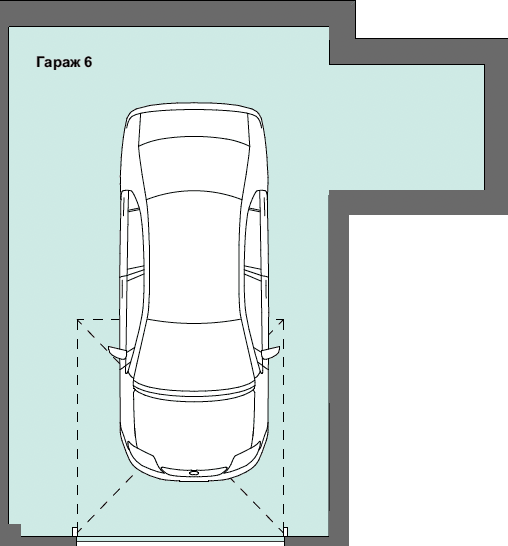 Гараж 6